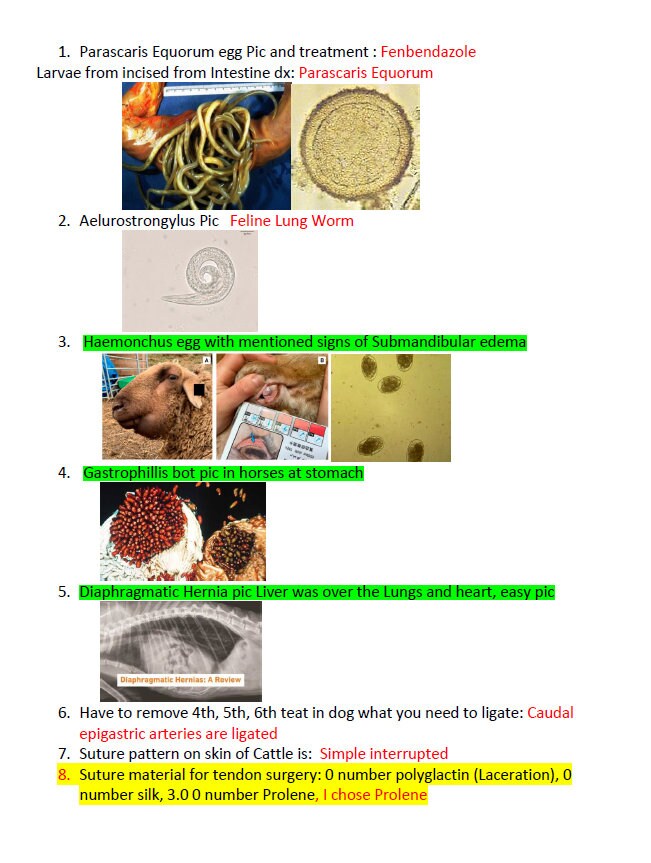 1. Parascaris Equorum egg Pic and treatment : Fenbendazole

Larvae from incised from Intestine dx: Parascaris Equorum

2. Aelurostrongylus Pic Feline Lung Worm

3. Haemonchus egg with mentioned signs of Submandibular edema

A

B

4. Gastrophillis bot pic in horses at stomach

5. Diaphragmatic Hernia pic Liver was over the Lungs and heart, easy pic

Diaphragmatic Hernias: A Review

6. Have to remove 4th, 5th, 6th teat in dog what you need to ligate: Caudal epigastric arteries are ligated

7. Suture pattern on skin of Cattle is: Simple interrupted

8. Suture material for tendon surgery: 0 number polyglactin (Laceration), 0 number silk, 3.0 0 number Prolene, I chose Prolene